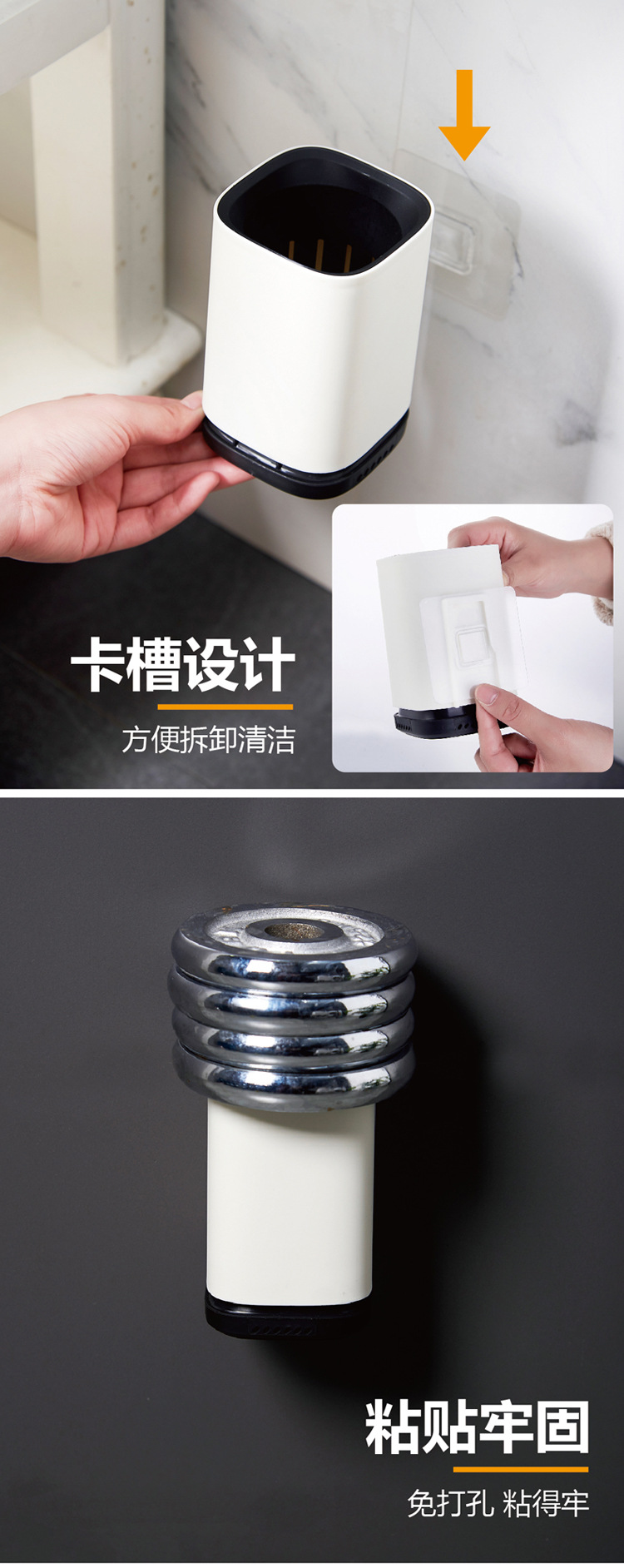 卡槽设计
方便拆卸清洁

粘贴牢固
免打孔 粘得牢